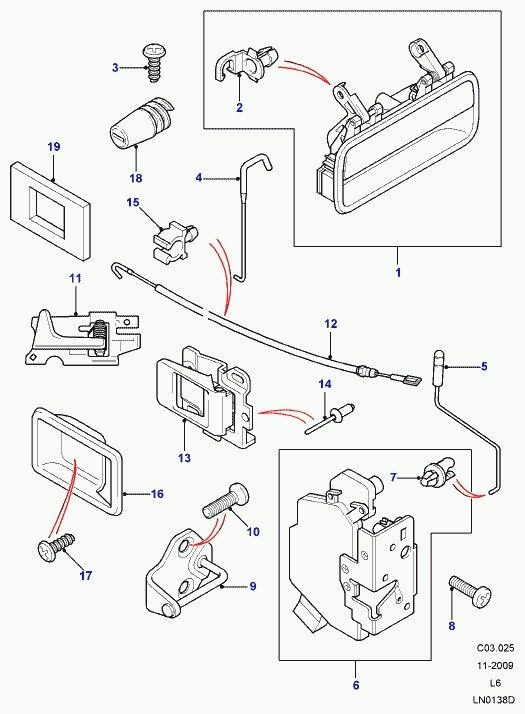 3
2
19
18
4
15
1
11
12
5
14
13
7
16
10
17
9
8
6
C03.025
11-2009
L6
LN0138D