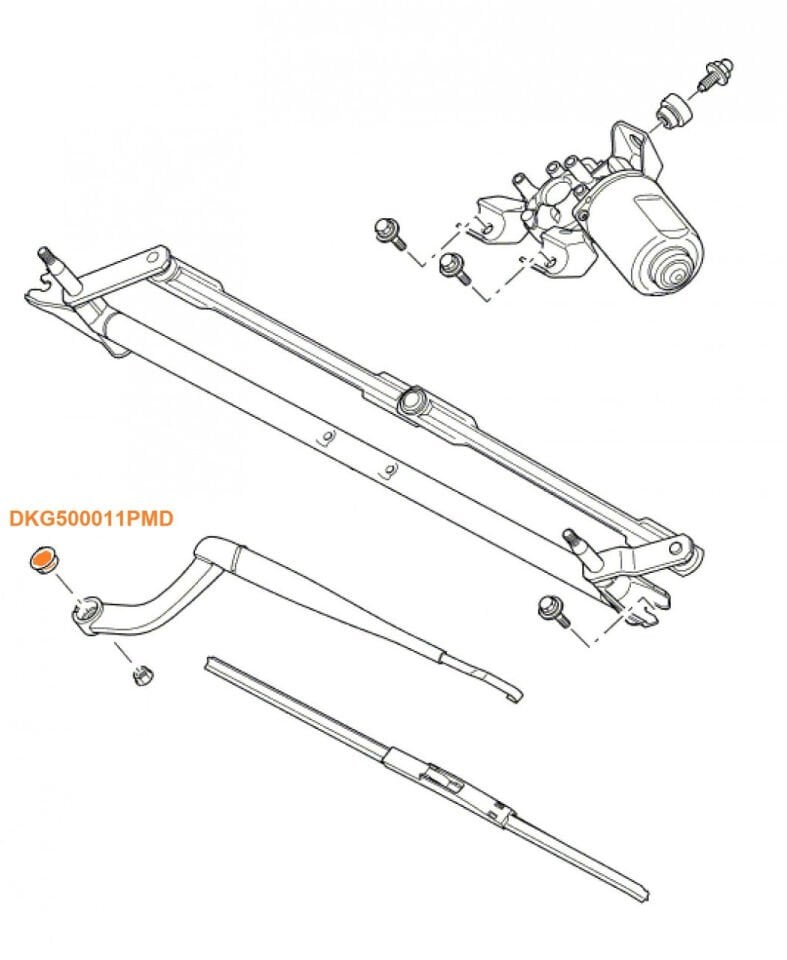 DKG500011PMD