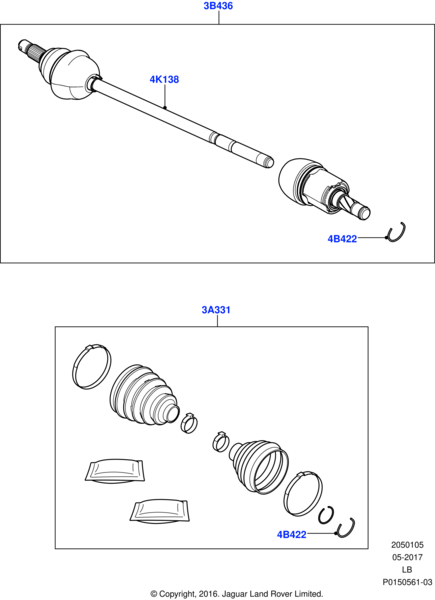 3B436

4K138

4B422

3A331

4B422

2050105
05-2017
LB
P0150561-03

© Copyright, 2016. Jaguar Land Rover Limited.