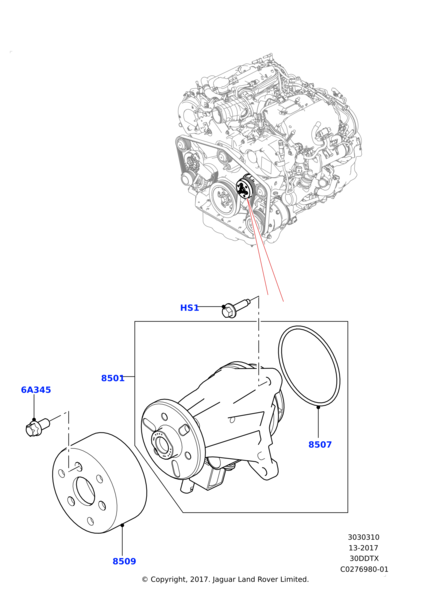 HS1

8501

6A345

8507

8509

3030310
13-2017
30DDTX
C0276980-01

© Copyright, 2017. Jaguar Land Rover Limited.