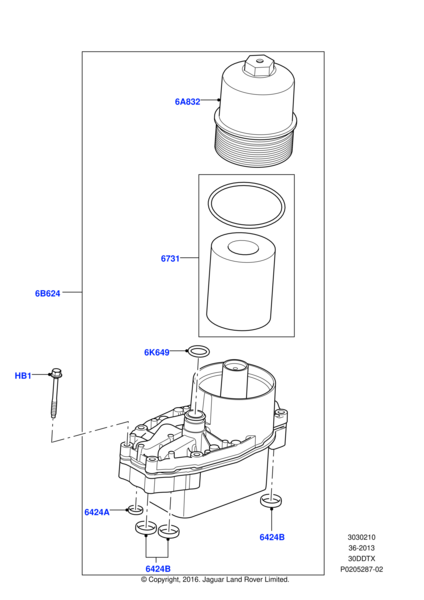 6A832

6731

6B624

6K649

HB1

6424A

6424B

6424B

3030210
36-2013
30DDTX
P0205287-02

© Copyright, 2016. Jaguar Land Rover Limited.