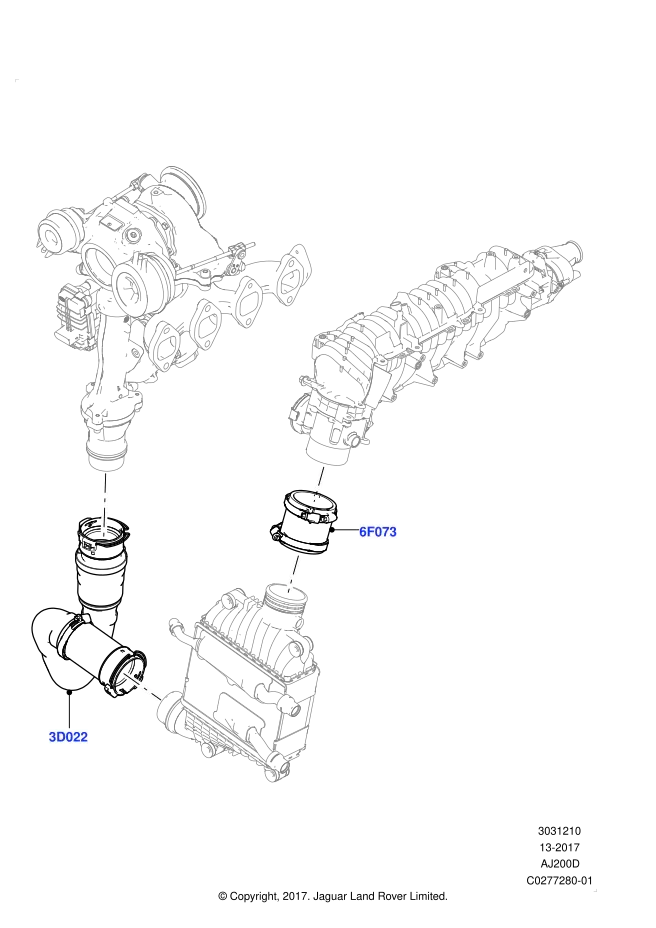 6F073

3D022

3031210
13-2017
AJ200D
C0277280-01

© Copyright, 2017. Jaguar Land Rover Limited.