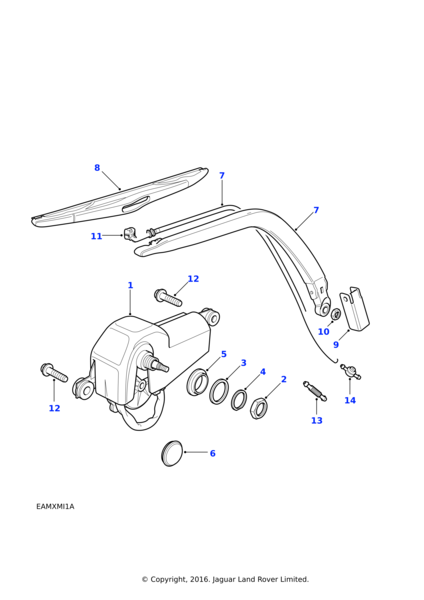 8
7
7
11
12
1
10
9
5
3
4
2
12
14
13
6

EAMXMI1A

© Copyright, 2016. Jaguar Land Rover Limited.