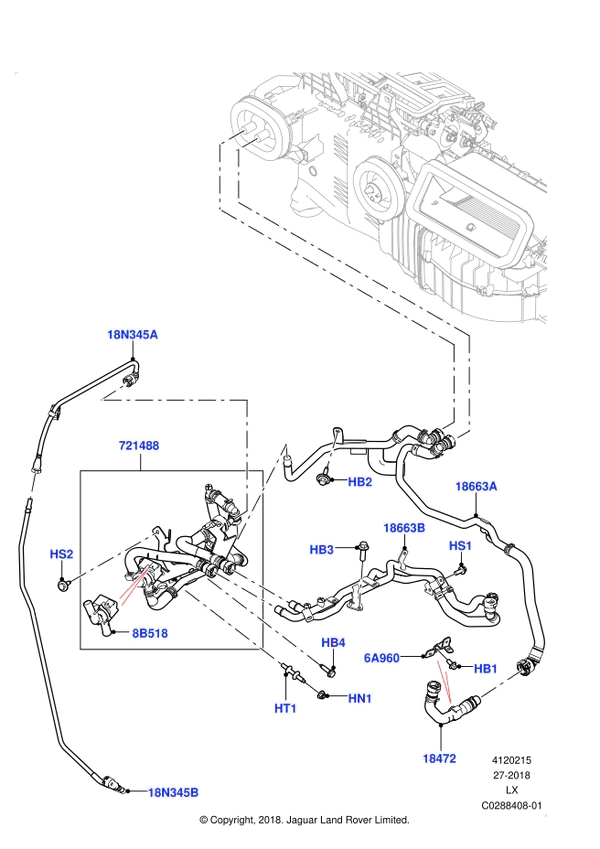 18N345A

721488

HB2

18663A

18663B

HB3

HS1

HS2

8B518

HB4

6A960

HB1

HT1

HN1

18472

18N345B

4120215
27-2018
LX
C0288408-01

© Copyright, 2018. Jaguar Land Rover Limited.