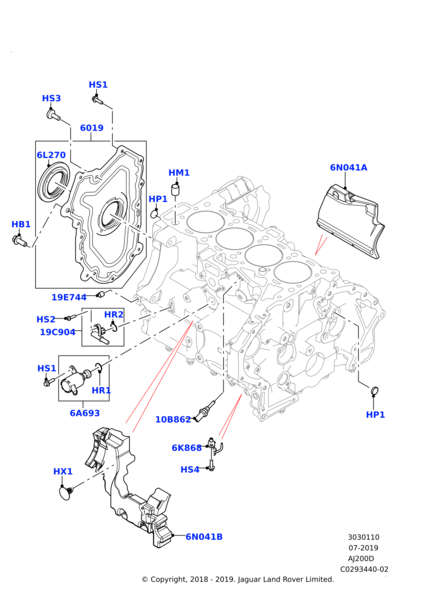 HS1
HS3
6019
6L270
HM1
6N041A
HP1
HB1
19E744
HS2
HR2
19C904
HS1
HR1
6A693
10B862
HP1
6K868
HS4
HX1
6N041B

3030110
07-2019
AJ200D
C0293440-02
© Copyright, 2018 - 2019. Jaguar Land Rover Limited.