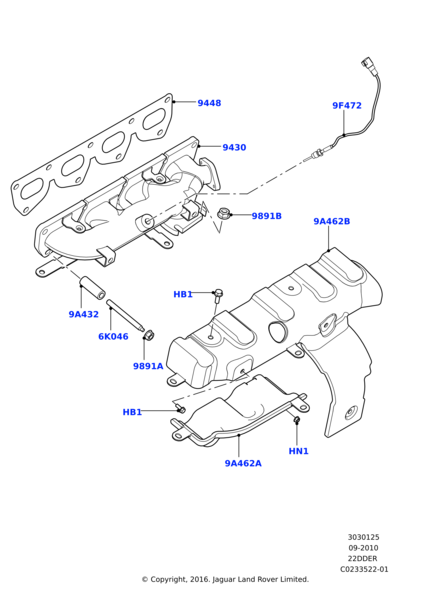 9448
9F472
9430
9891B
9A462B
HB1
9A432
6K046
9891A
HB1
HN1
9A462A
3030125
09-2010
22DDER
C0233522-01
© Copyright, 2016. Jaguar Land Rover Limited.