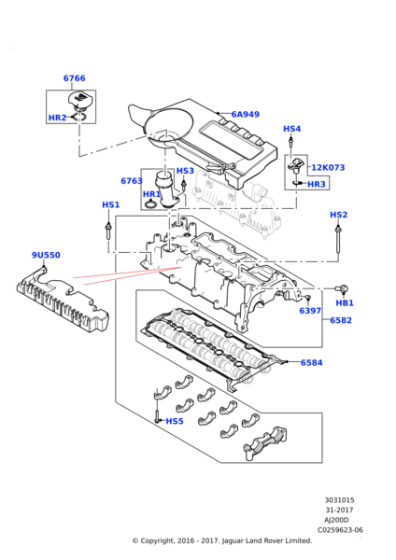 6766
HR2
6A949
HS4
12K073
HR3
6763
HS3
HR1
HS1
HS2
9U550
HB1
6397
6582
6584
HS5

3031015
31-2017
AJ200D
C0259623-06
© Copyright, 2016 - 2017. Jaguar Land Rover Limited.