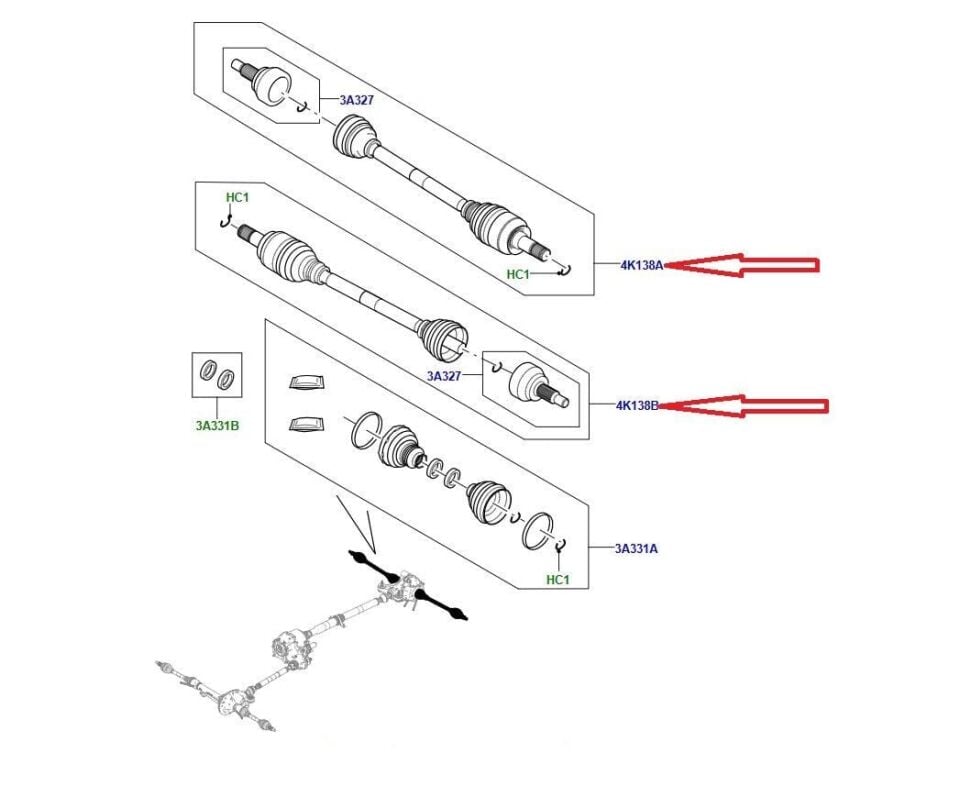 3A327
HC1
HC1
4K138A
3A327
4K138B
3A331B
3A331A
HC1