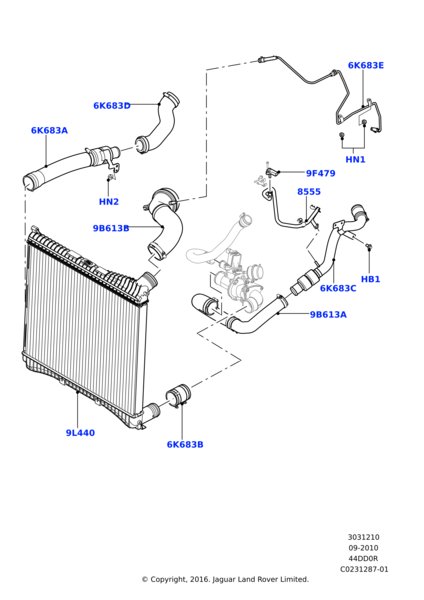 6K683E

6K683D

6K683A

HN1

9F479

HN2

8555

9B613B

HB1

6K683C

9B613A

9L440

6K683B

3031210
09-2010
44DD0R
C0231287-01

© Copyright, 2016. Jaguar Land Rover Limited.