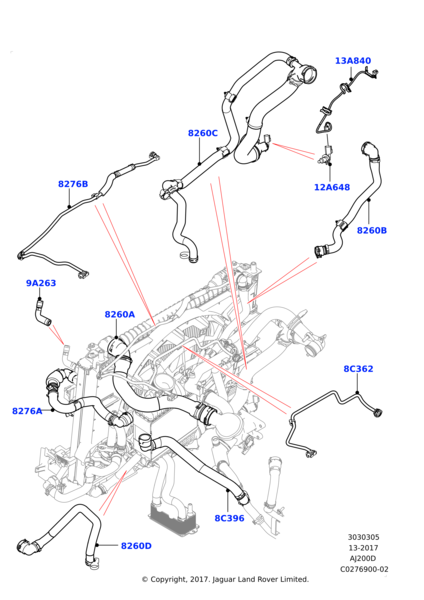 13A840
8260C
8276B
12A648
8260B
9A263
8260A
8C362
8276A
8C396
8260D
3030305
13-2017
AJ200D
C0276900-02
© Copyright, 2017. Jaguar Land Rover Limited.