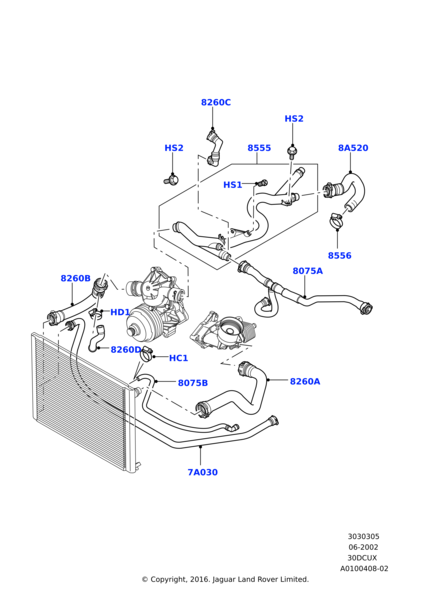 8260C

HS2

HS2

8555

8A520

HS1

8556

8260B

8075A

HD1

8260D

HC1

8075B

8260A

7A030

3030305
06-2002
30DCUX
A0100408-02

© Copyright, 2016. Jaguar Land Rover Limited.