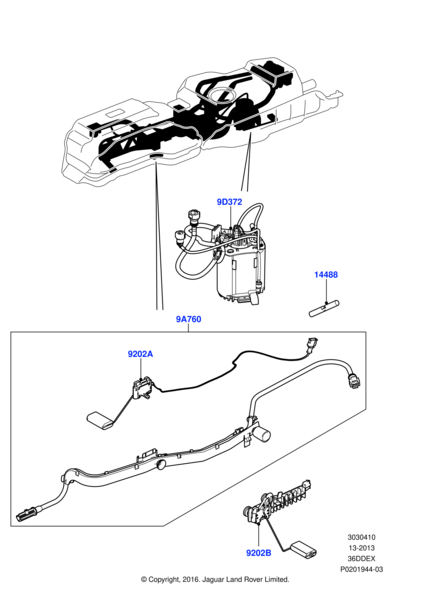 9D372

14488

9A760

9202A

9202B

3030410
13-2013
36DDEX
P0201944-03

© Copyright, 2016. Jaguar Land Rover Limited.