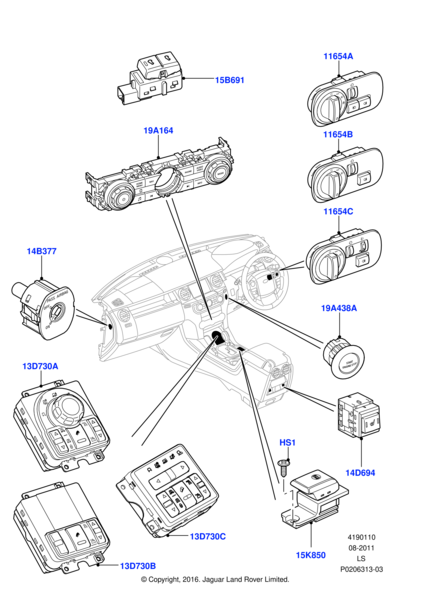 15B691

11654A

19A164

11654B

11654C

14B377

19A438A

13D730A

HS1

14D694

13D730C

15K850

13D730B

4190110
08-2011
LS
P0206313-03

© Copyright, 2016. Jaguar Land Rover Limited.