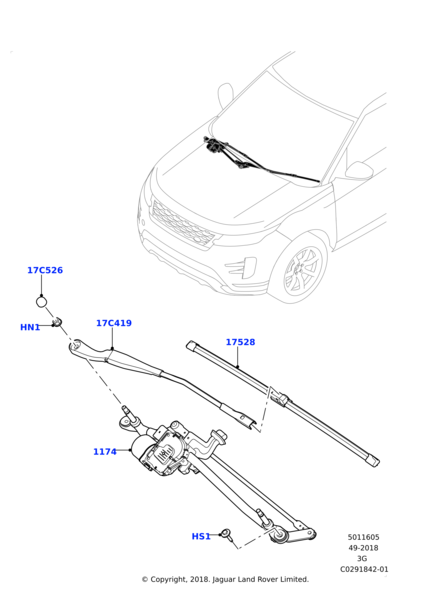 17C526

HN1

17C419

17528

1174

HS1

5011605
49-2018
3G
C0291842-01

© Copyright, 2018. Jaguar Land Rover Limited.