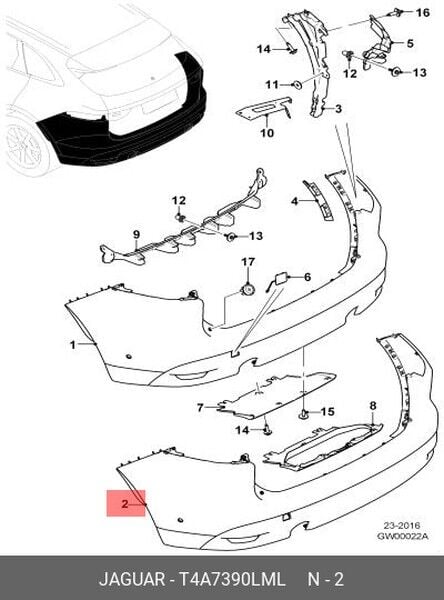 16
14
5
12
13
11
3
10
12
4
9
13
17
6
1
7
15
8
14
2
23-2016
GW00022A
JAGUAR - T4A7390LML N - 2