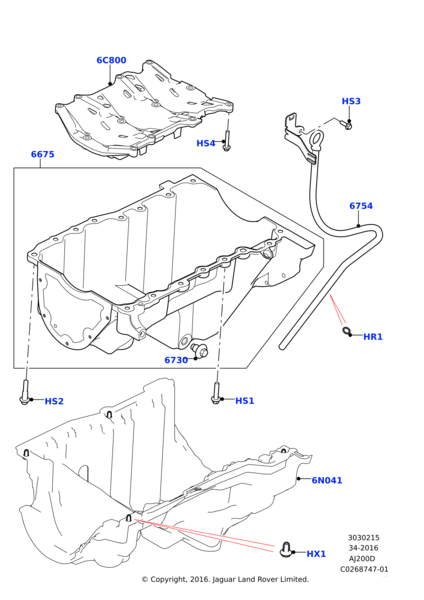 6C800

HS3

HS4

6675

6754

HR1

6730

HS2

HS1

6N041

HX1

3030215
34-2016
AJ200D
C0268747-01

© Copyright, 2016. Jaguar Land Rover Limited.