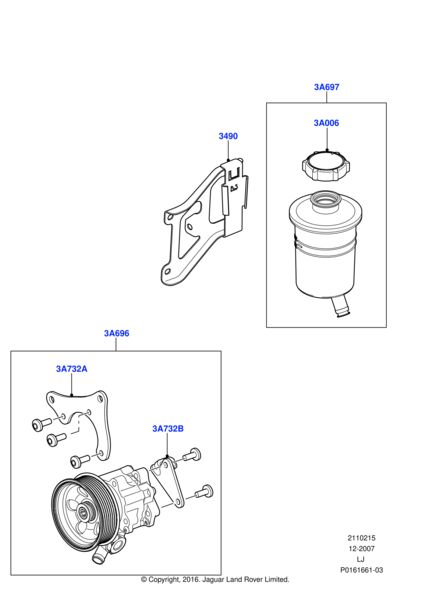 3A697

3A006

3490

3A696

3A732A

3A732B

2110215
12-2007
LJ
P0161661-03

© Copyright, 2016. Jaguar Land Rover Limited.