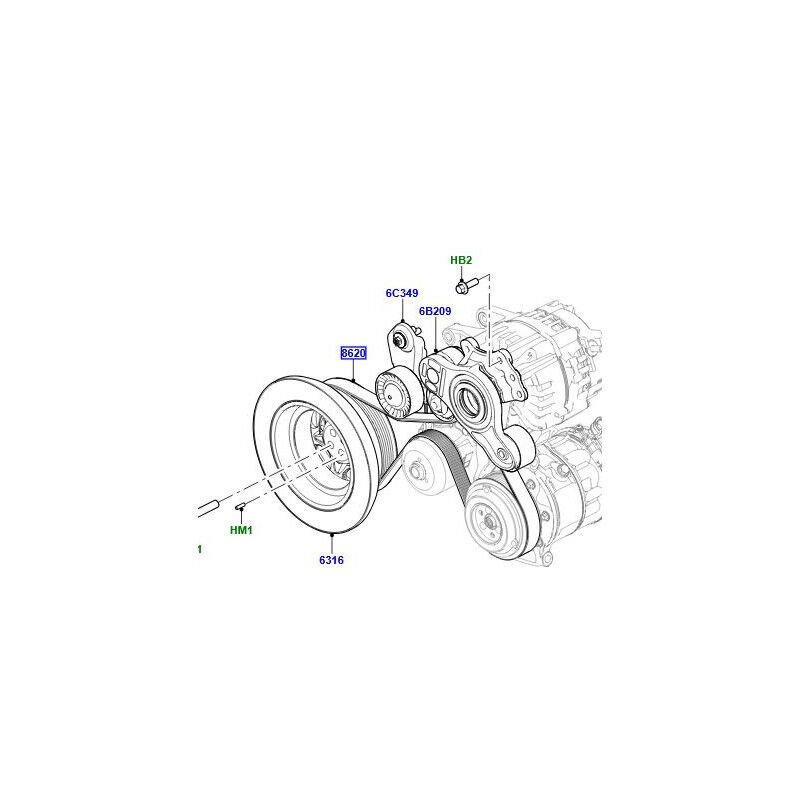 HB2
6C349
6B209
8620
HM1
1
6316