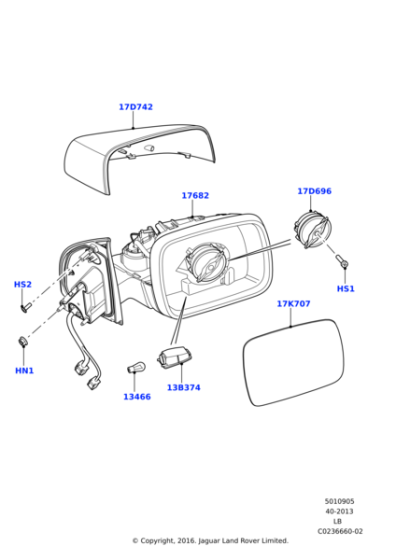 17D742

17682

17D696

HS2

HS1

17K707

HN1

13466

13B374

5010905
40-2013
LB
C0236660-02

© Copyright, 2016. Jaguar Land Rover Limited.