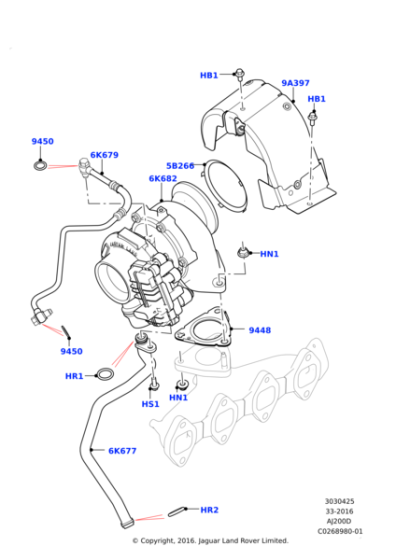 HB1
9A397
HB1
9450
6K679
5B266
6K682
HN1
9448
9450
HR1
HS1
HN1
6K677
HR2
3030425
33-2016
AJ200D
C0268980-01
© Copyright, 2016. Jaguar Land Rover Limited.