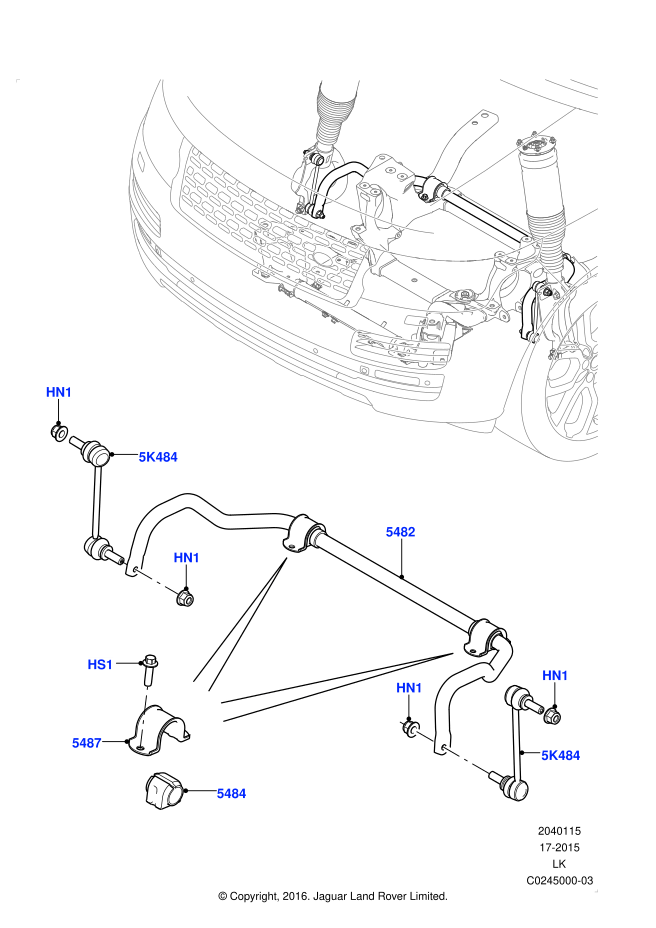 HN1
5K484
5482
HN1
HS1
HN1
HN1
5487
5K484
5484

2040115
17-2015
LK
C0245000-03

© Copyright, 2016. Jaguar Land Rover Limited.