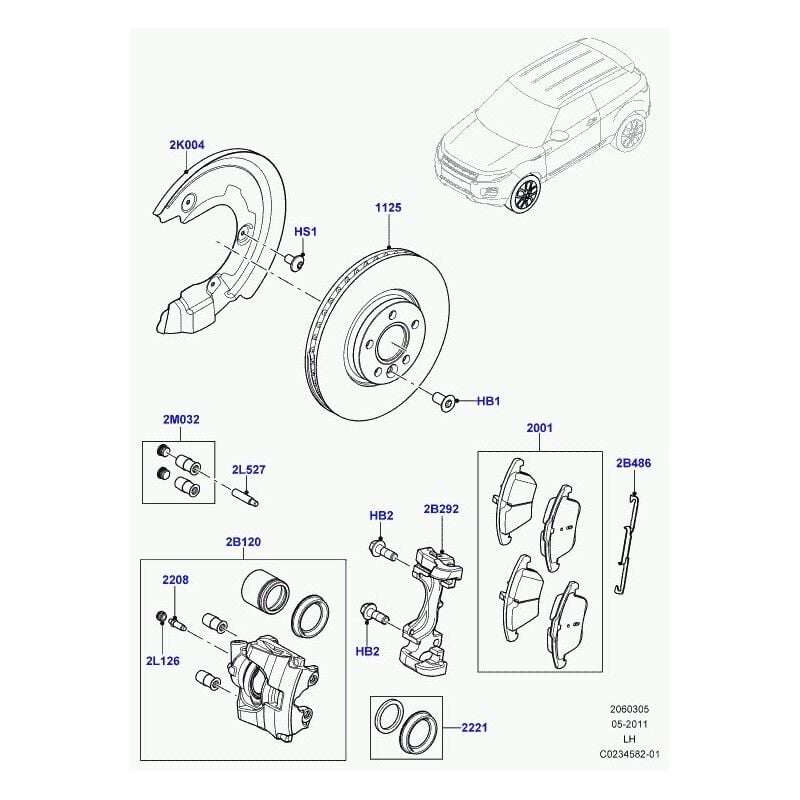 2K004

HS1

1125

HB1

2M032

2L527

2001

2B486

HB2

2B292

2B120

2208

2L126

HB2

2221

2060305
05-2011
LH
C0234582-01