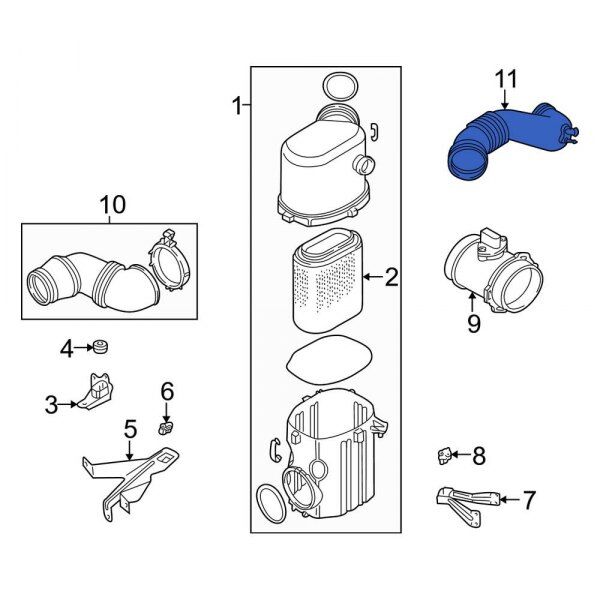 1
11
10
2
9
4
3
6
5
8
7