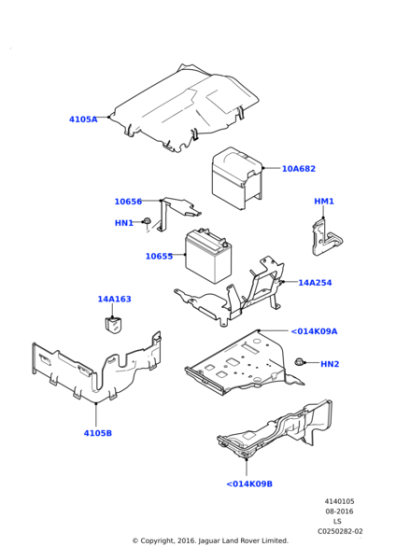 4105A

10A682

10656

HM1

HN1

10655

14A254

14A163

<014K09A

HN2

4105B

<014K09B

4140105
08-2016
LS
C0250282-02

© Copyright, 2016. Jaguar Land Rover Limited.