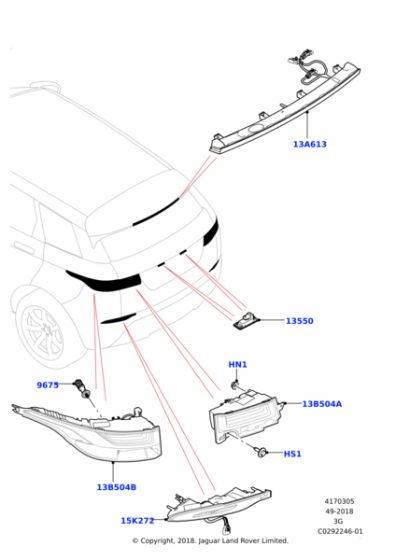 13A613

13550

HN1

9675

13B504A

HS1

13B504B

15K272

4170305
49-2018
3G
C0292246-01

© Copyright, 2018. Jaguar Land Rover Limited.