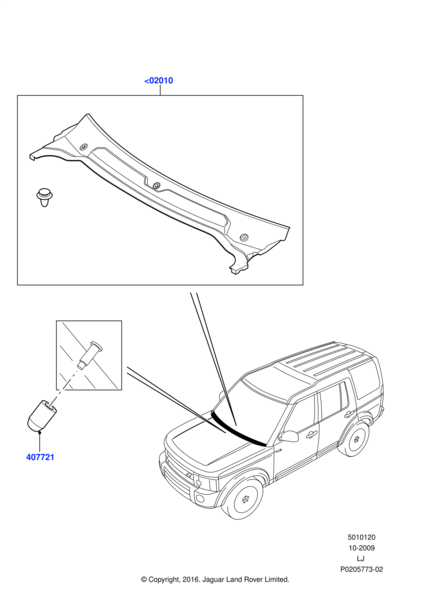 <02010

407721

5010120
10-2009
LJ
P0205773-02

© Copyright, 2016. Jaguar Land Rover Limited.