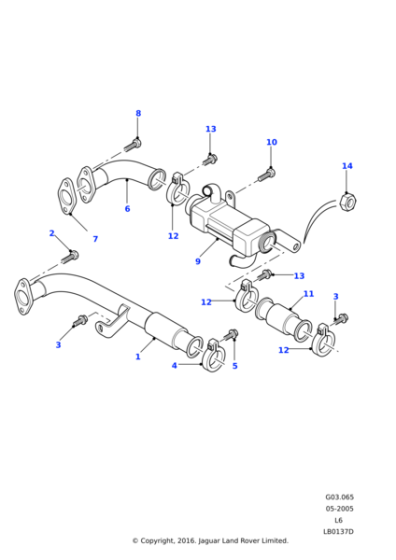 8
13
10
14
6
7
12
9
2
13
12
11
3
3
1
4
5
12

G03.065
05-2005
L6
LB0137D
© Copyright, 2016. Jaguar Land Rover Limited.