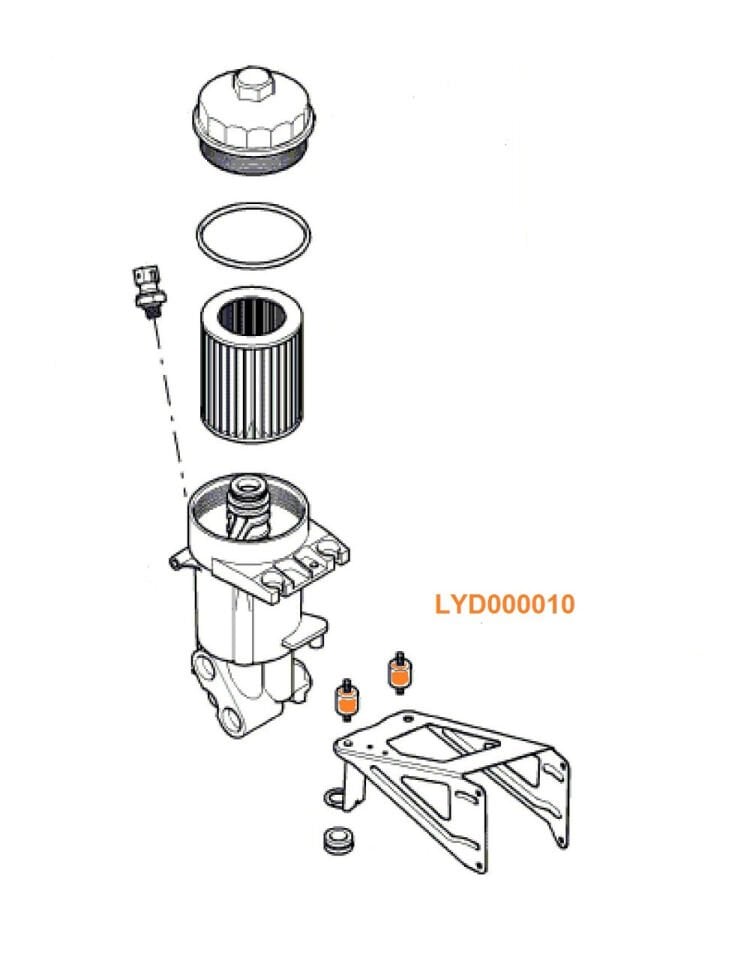 LYD000010