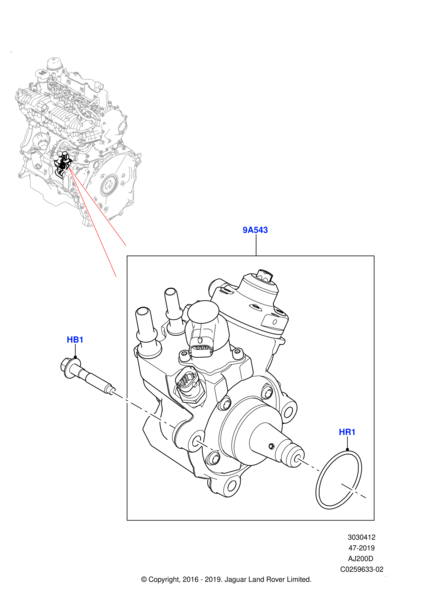 9A543

HB1

HR1

3030412
47-2019
AJ200D
C0259633-02

© Copyright, 2016 - 2019. Jaguar Land Rover Limited.