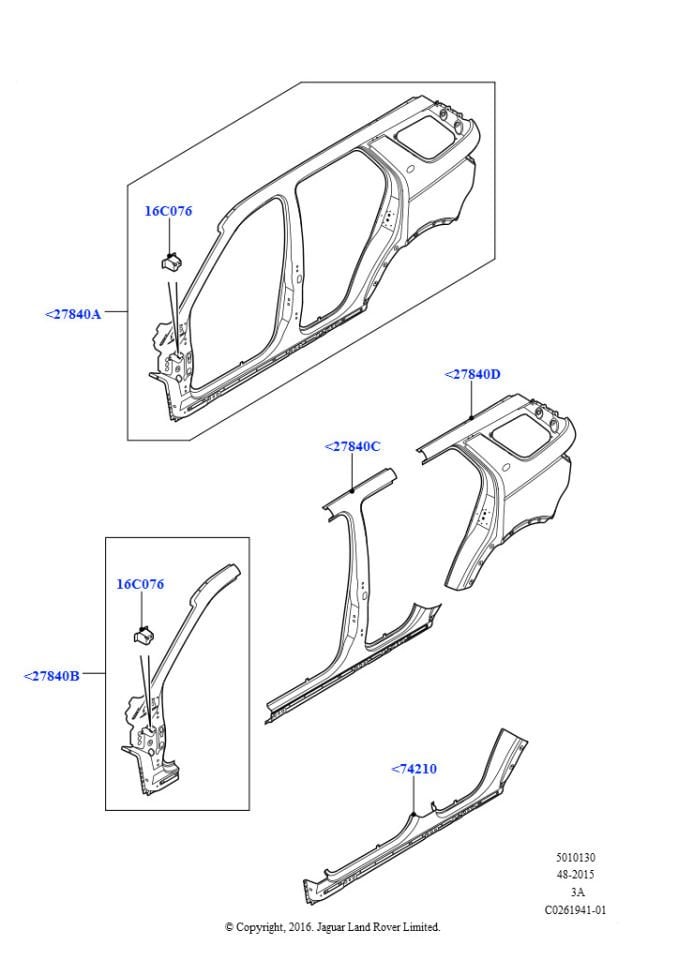 16C076

<27840A

<27840D

<27840C

16C076

<27840B

<74210

5010130
48-2015
3A
C0261941-01

© Copyright, 2016. Jaguar Land Rover Limited.