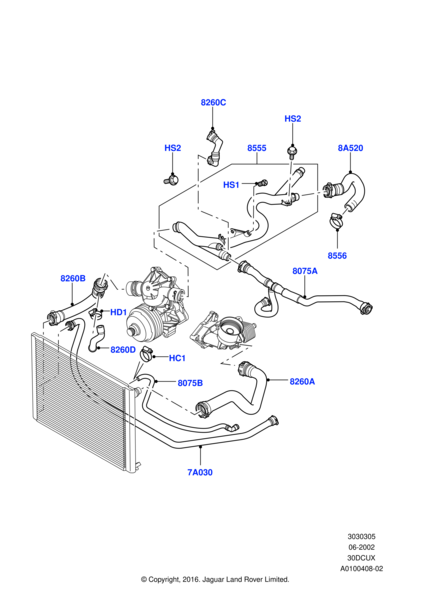 8260C
HS2
HS2
8555
8A520
HS1
8556
8260B
8075A
HD1
8260D
HC1
8075B
8260A
7A030

3030305
06-2002
30DCUX
A0100408-02
© Copyright, 2016. Jaguar Land Rover Limited.