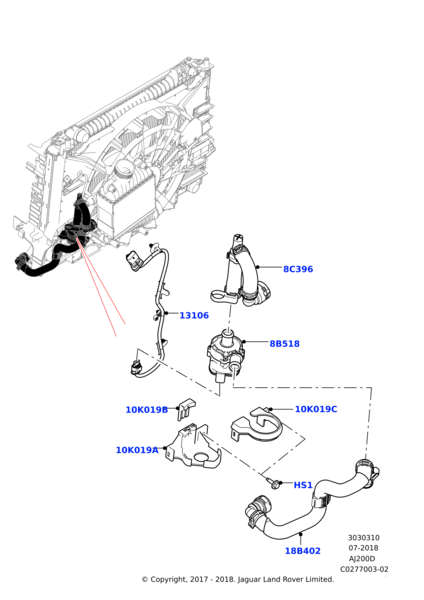 8C396

13106

8B518

10K019B

10K019C

10K019A

HS1

18B402

3030310
07-2018
AJ200D
C0277003-02

© Copyright, 2017 - 2018. Jaguar Land Rover Limited.