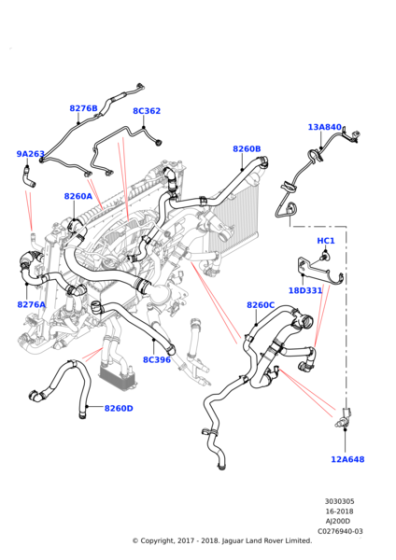 8276B
8C362
13A840
9A263
8260B
8260A
HC1
18D331
8276A
8260C
8C396
8260D
12A648

3030305
16-2018
AJ200D
C0276940-03
© Copyright, 2017 - 2018. Jaguar Land Rover Limited.