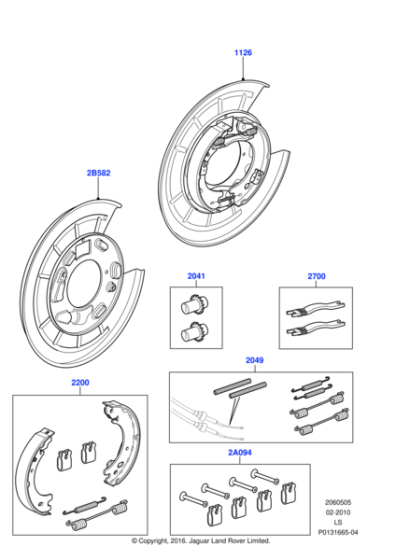 1126

2B582

2041

2700

2049

2200

2A094

2060505
02-2010
LS
P0131665-04

© Copyright, 2016. Jaguar Land Rover Limited.