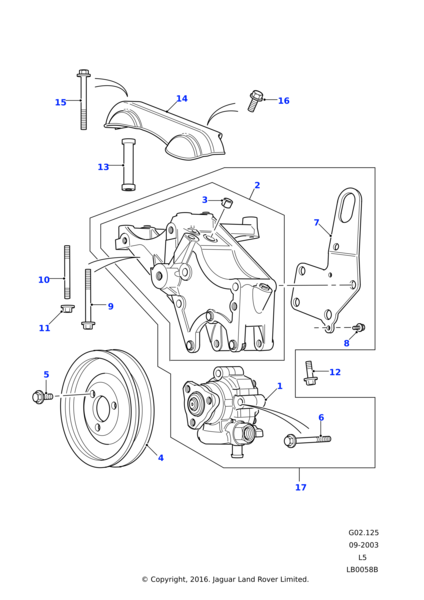 15
14
16
13
2
3
7
10
9
11
8
5
12
1
6
4
17

G02.125
09-2003
L5
LB0058B
© Copyright, 2016. Jaguar Land Rover Limited.