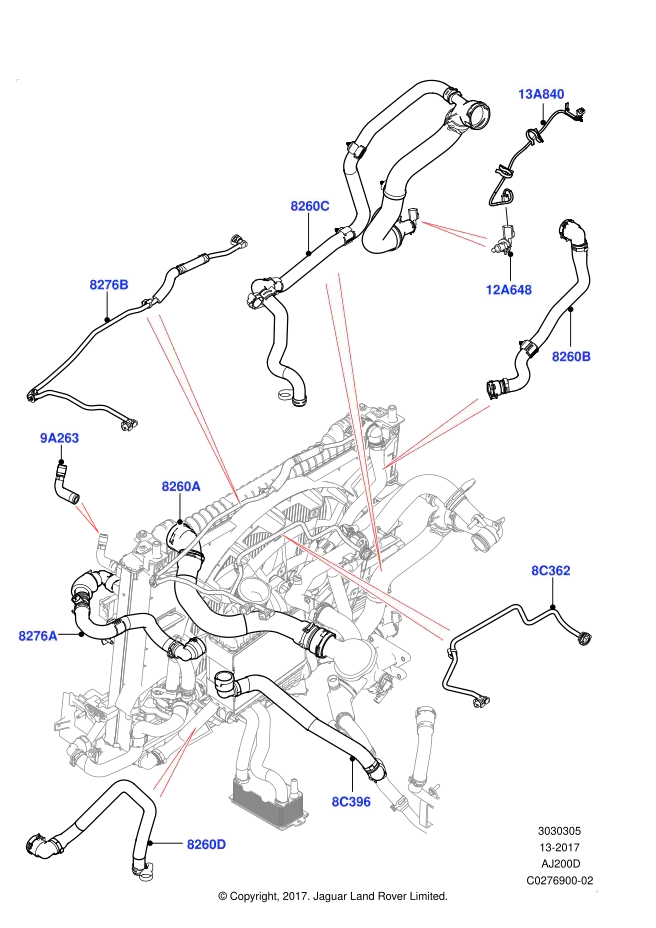 13A840

8260C

8276B

12A648

8260B

9A263

8260A

8C362

8276A

8C396

8260D

3030305
13-2017
AJ200D
C0276900-02

© Copyright, 2017. Jaguar Land Rover Limited.