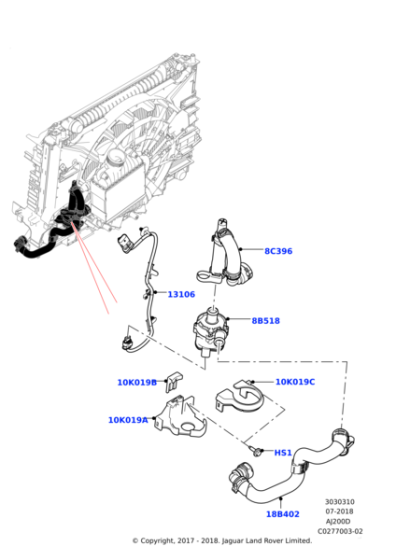 8C396

13106

8B518

10K019B

10K019C

10K019A

HS1

18B402

3030310
07-2018
AJ200D
C0277003-02

© Copyright, 2017 - 2018. Jaguar Land Rover Limited.