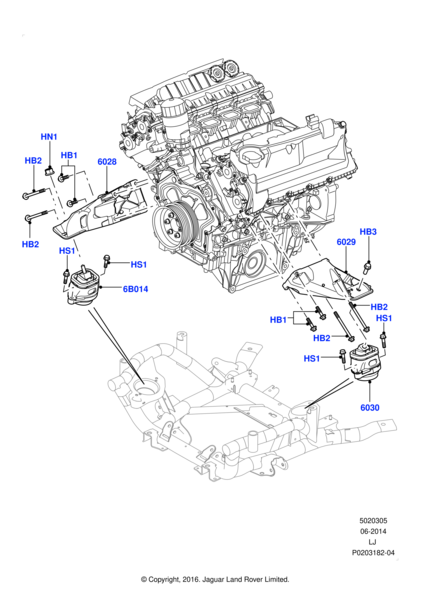 HN1
HB2
HB1
6028
HB2
HS1
HS1
6B014
HB3
6029
HB2
HS1
HB1
HB2
HS1
6030

5020305
06-2014
LJ
P0203182-04

© Copyright, 2016. Jaguar Land Rover Limited.