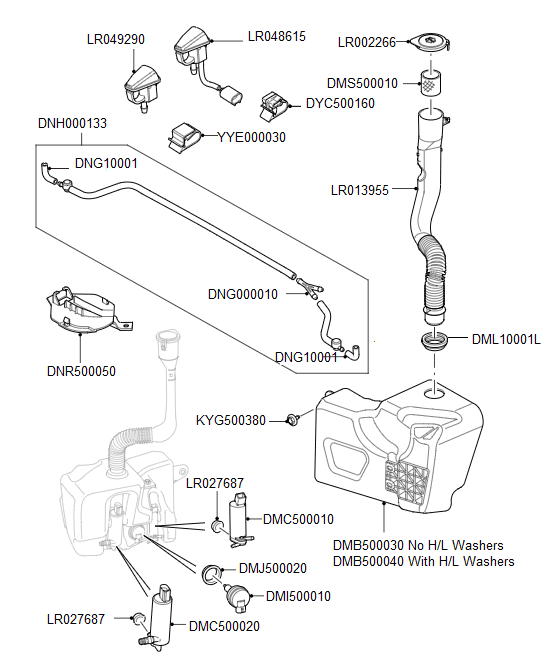 LR049290
LR048615
LR002266
DMS500010
DYC500160
DNH000133
YYE000030
DNG10001
LR013955
DNG000010
DNG10001
DML10001L
DNR500050
KYG500380
LR027687
DMC500010
DMB500030 No H/L Washers
DMB500040 With H/L Washers
DMJ500020
DMI500010
LR027687
DMC500020