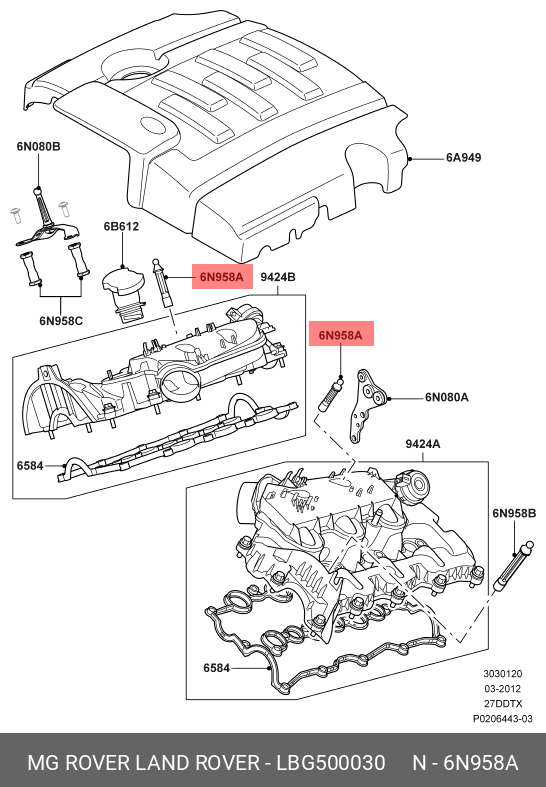 6N080B

6A949

6B612

6N958A

9424B

6N958C

6N958A

6N080A

6584

9424A

6N958B

6584

3030120
03-2012
27DDTX
P0206443-03

MG ROVER LAND ROVER - LBG500030 N - 6N958A