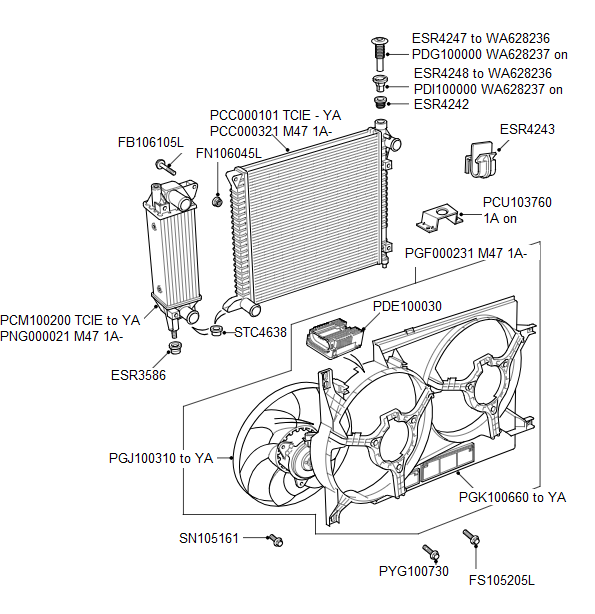 ESR4247 to WA628236
PDG100000 WA628237 on
ESR4248 to WA628236
PDI100000 WA628237 on
ESR4242
PCC000101 TCIE - YA
PCC000321 M47 1A-
ESR4243
FB106105L
FN106045L
PCU103760
1A on
PGF000231 M47 1A-
PDE100030
PCM100200 TCIE to YA
PNG000021 M47 1A-
STC4638
ESR3586
PGJ100310 to YA
PGK100660 to YA
SN105161
PYG100730
FS105205L