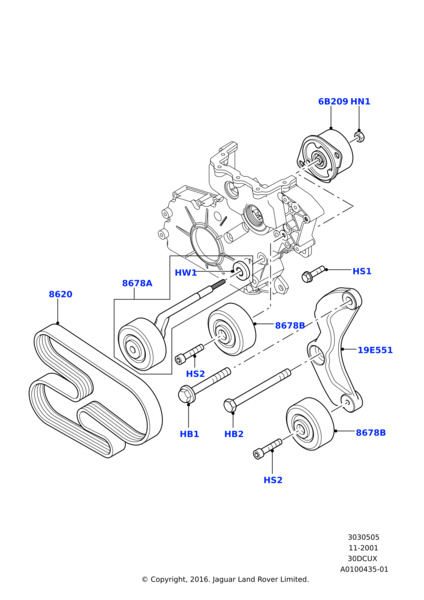 6B209 HN1

HW1

HS1

8678A

8620

8678B

19E551

HS2

HB1

HB2

8678B

HS2

3030505
11-2001
30DCUX
A0100435-01

© Copyright, 2016. Jaguar Land Rover Limited.