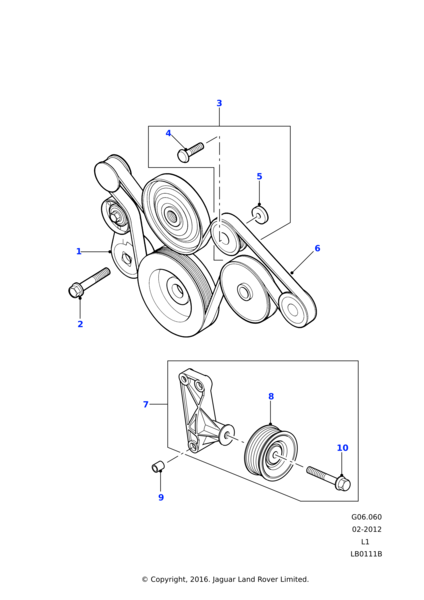 3
4
5
1
6
2
7
8
10
9

G06.060
02-2012
L1
LB0111B

© Copyright, 2016. Jaguar Land Rover Limited.