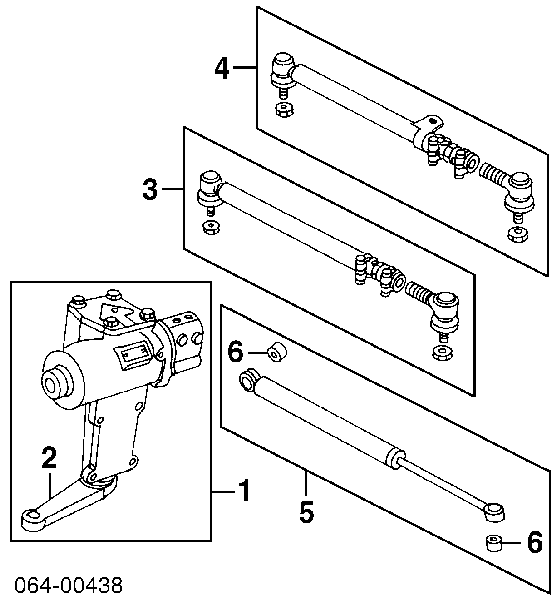 4
3
6
2
1
5
6
064-00438