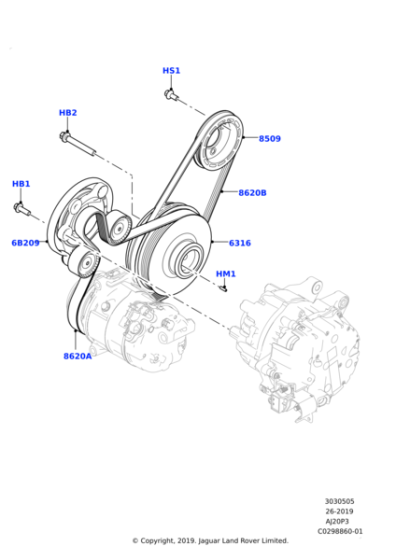 HS1

HB2

8509

HB1

8620B

6B209

6316

HM1

8620A

3030505
26-2019
AJ20P3
C0298860-01

© Copyright, 2019. Jaguar Land Rover Limited.