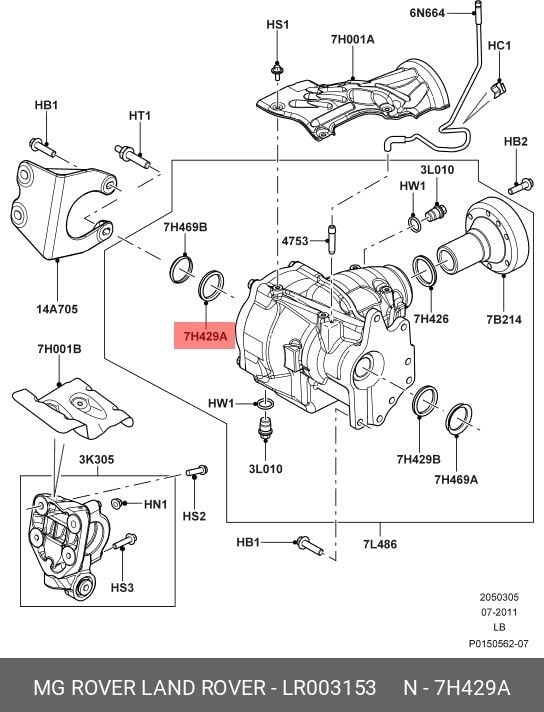 6N664
HS1
7H001A
HC1
HB1
HT1
HB2
3L010
HW1
7H469B
4753
14A705
7H429A
7H426
7B214
7H001B
HW1
3L010
7H429B
7H469A
3K305
HN1
HS2
HS3
HB1
7L486
2050305
07-2011
LB
P0150562-07
MG ROVER LAND ROVER - LR003153 N - 7H429A